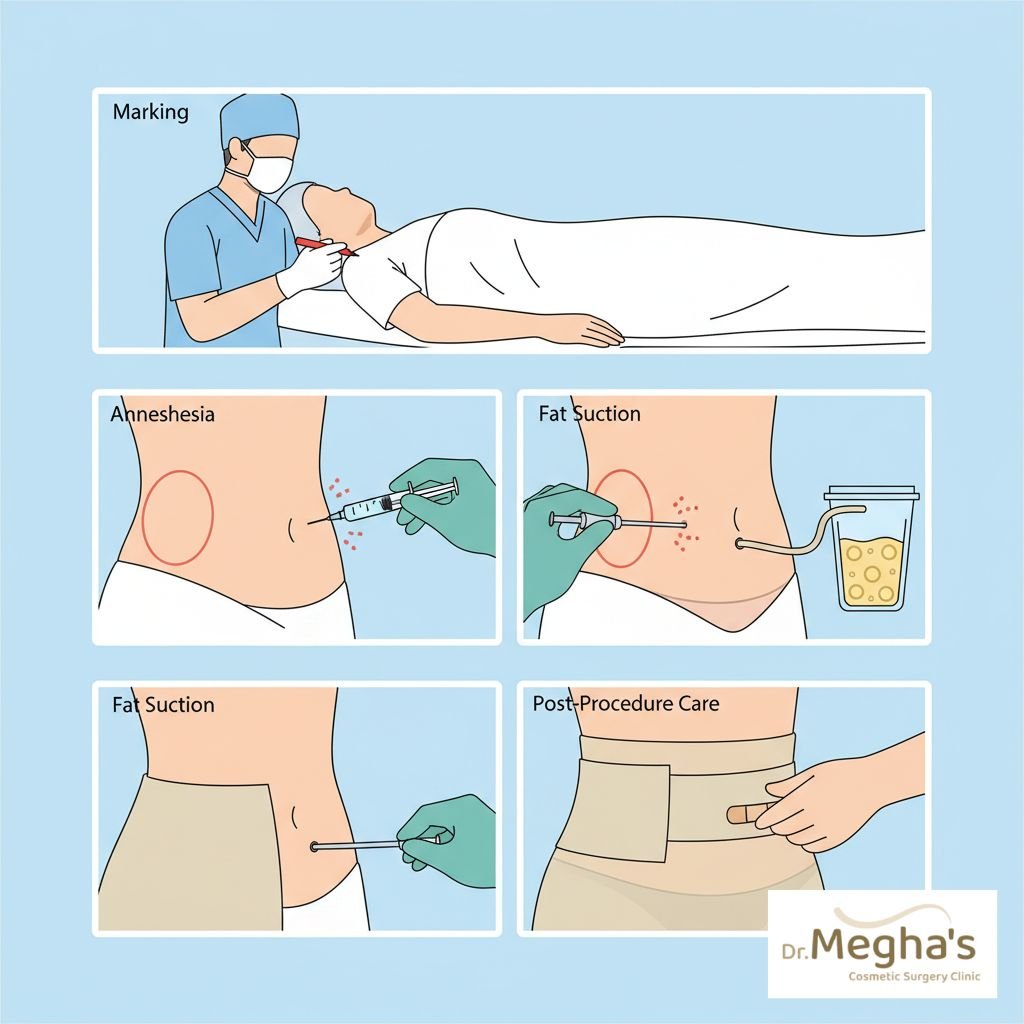 Marking

Anneshesia

Fat Suction

Fat Suction

Post-Procedure Care

Dr.Megha's
Cosmetic Surgery Clinic